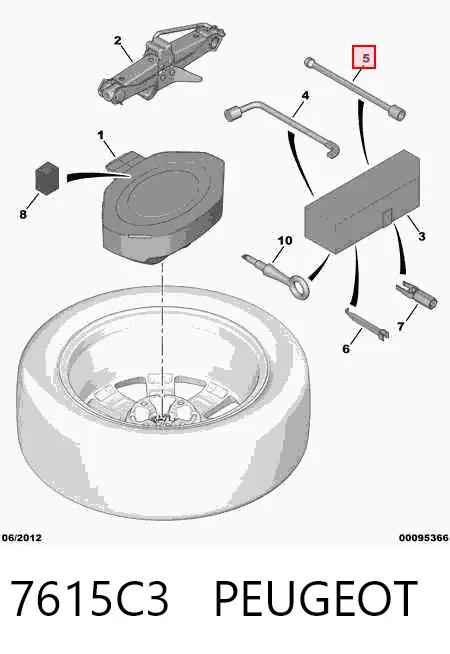 2
5
4
1
8
3
10
7
6

06/2012
00095366

7615C3 PEUGEOT