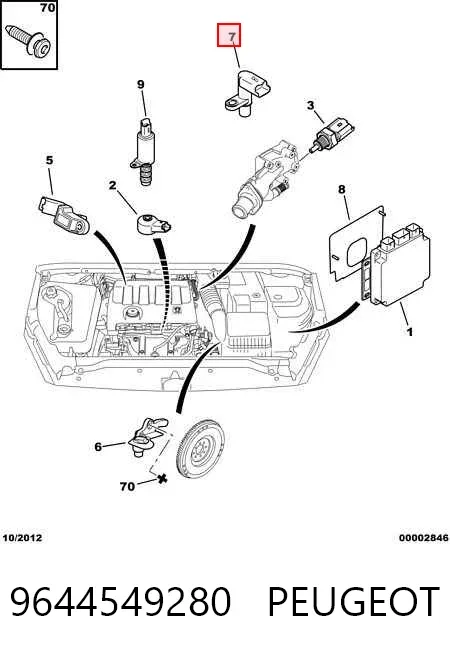 70

7

9

3

5

2

8

1

6

70

10/2012

00002846

9644549280 PEUGEOT