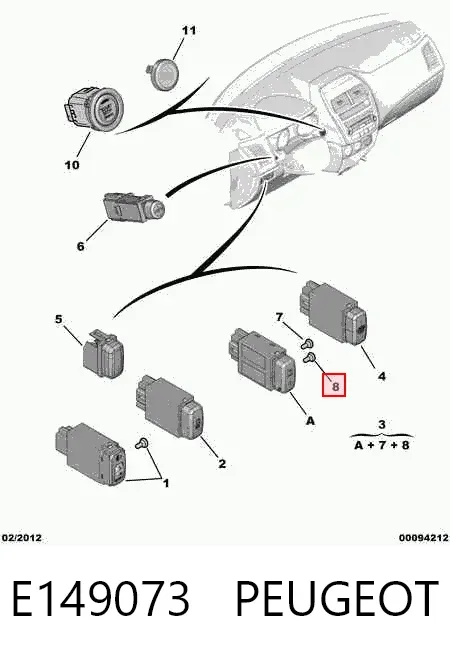 11

10

6

5

7

4

8

A

3
A + 7 + 8

2

1

02/2012

00094212

E149073 PEUGEOT