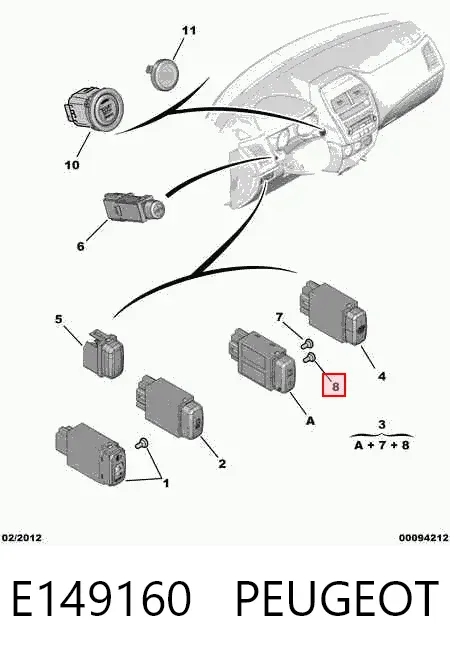 11

10

6

5

7

8

4

A

3
A + 7 + 8

2

1

02/2012

00094212

E149160 PEUGEOT