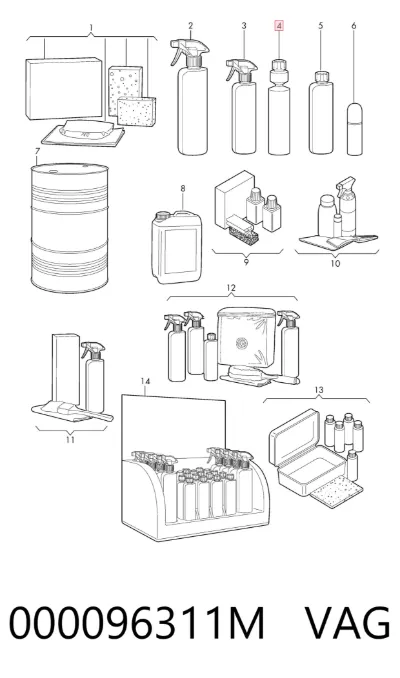 1
2
3
4
5
6
7
8
9
10
12
11
14
13
000096311M VAG