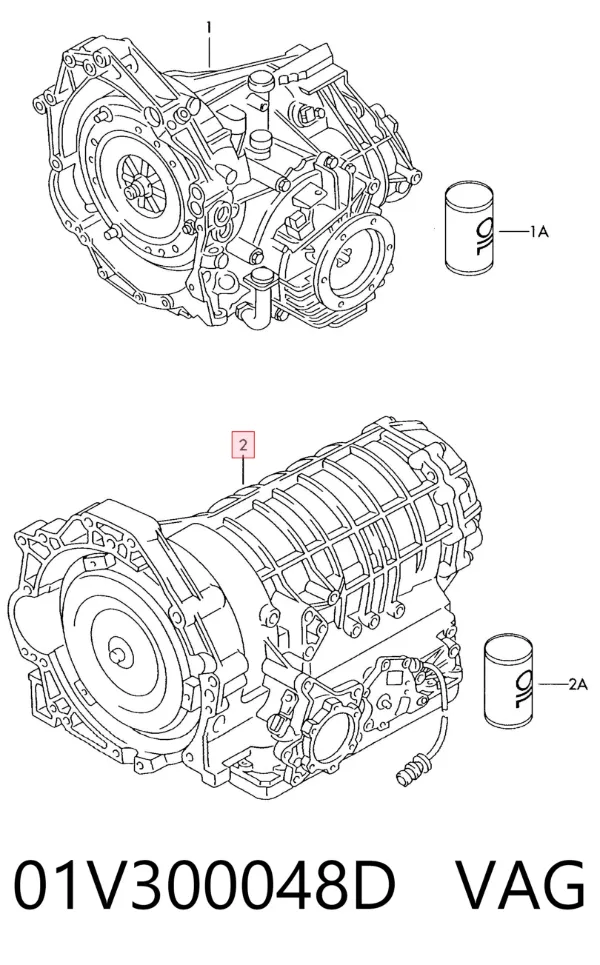 1

1A

2

2A

01V300048D VAG