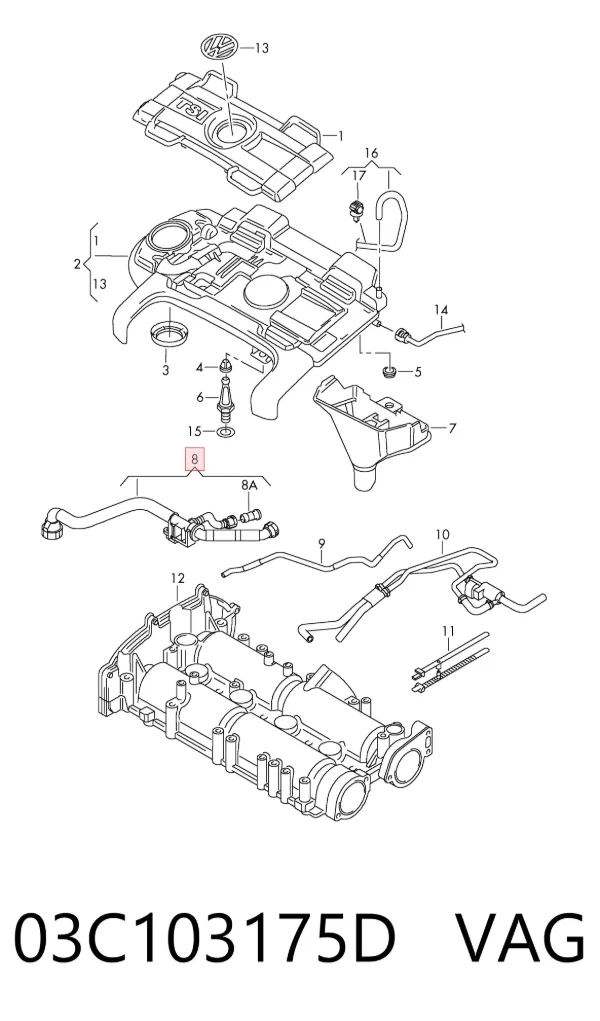 13
TSI
1
16
17
1
2
13
14
3
4
5
6
7
15
8
8A
9
10
12
11
03C103175D VAG