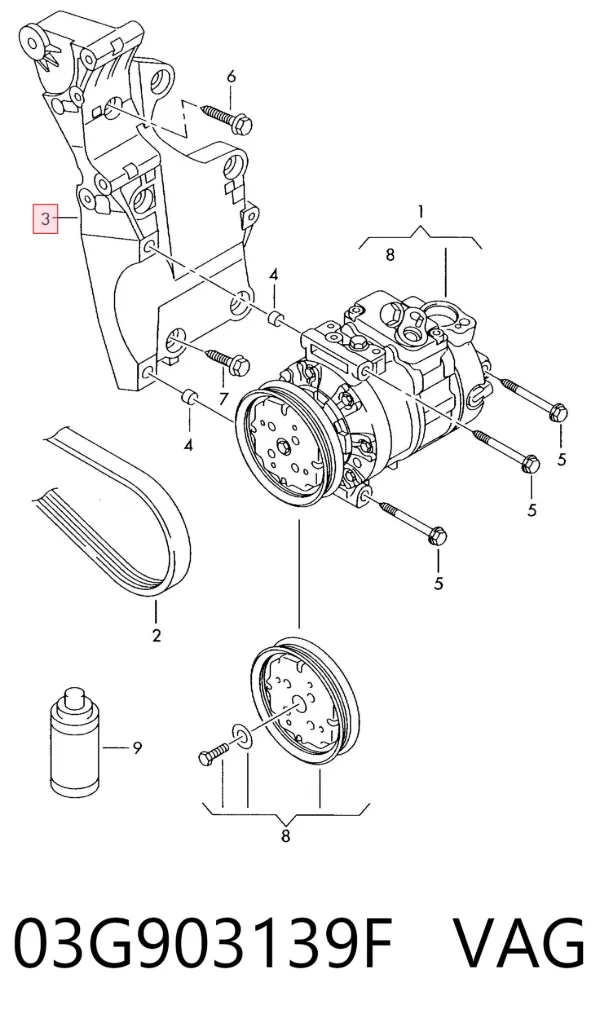 6
3
1
8
4
7
4
5
5
5
2
9
8

03G903139F VAG