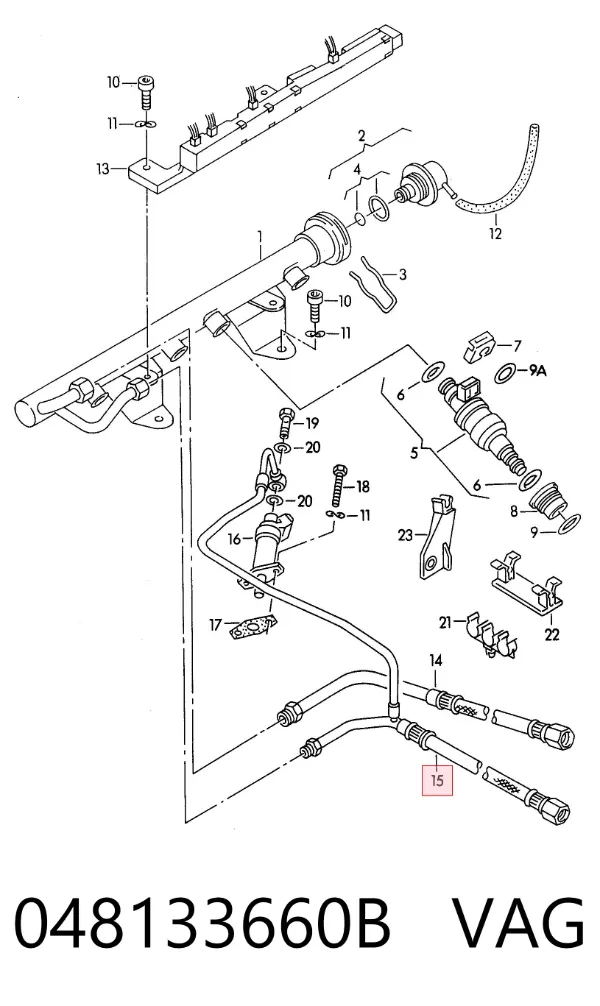 10
11
13
2
4
12
1
3
10
11
7
9A
6
5
6
8
9
19
20
20
18
11
16
23
17
21
22
14
15

048133660B VAG