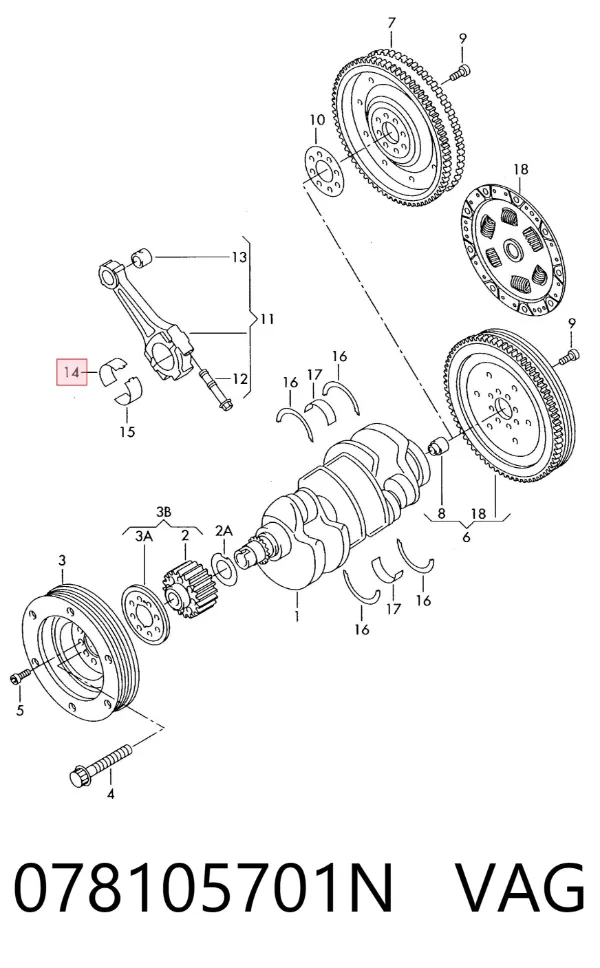 7
9
10
18
13
11
14
12
15
16
17
16
9
8
18
6
3B
3A
2
2A
3
1
16
17
16
5
4

078105701N VAG