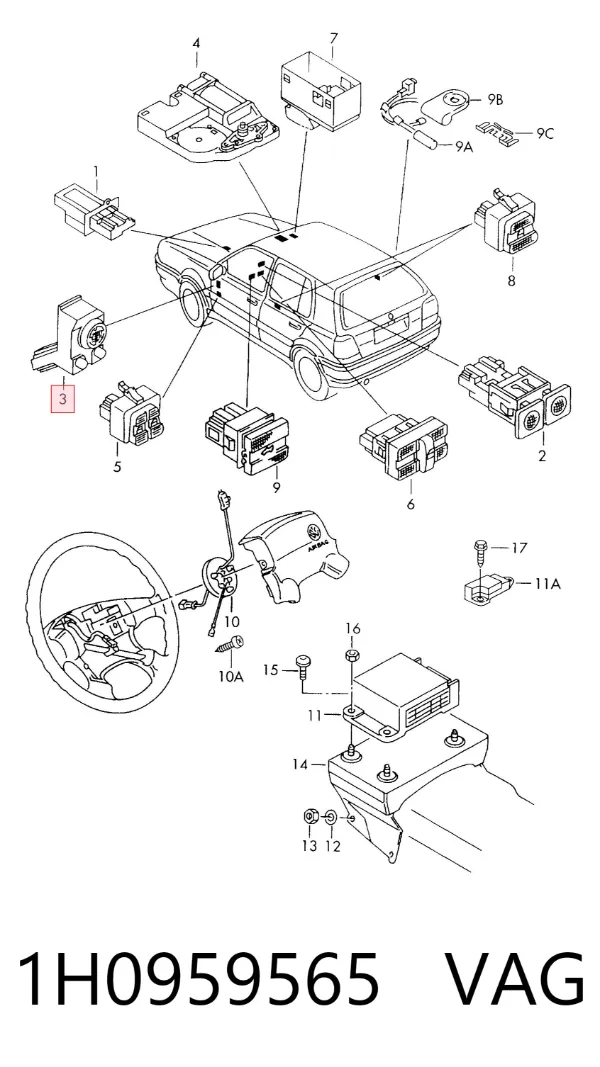 4
7
9B
9C
9A
1
8
3
5
9
6
2
AIRBAG
17
11A
10
10A
16
15
11
14
13
12

1H0959565 VAG