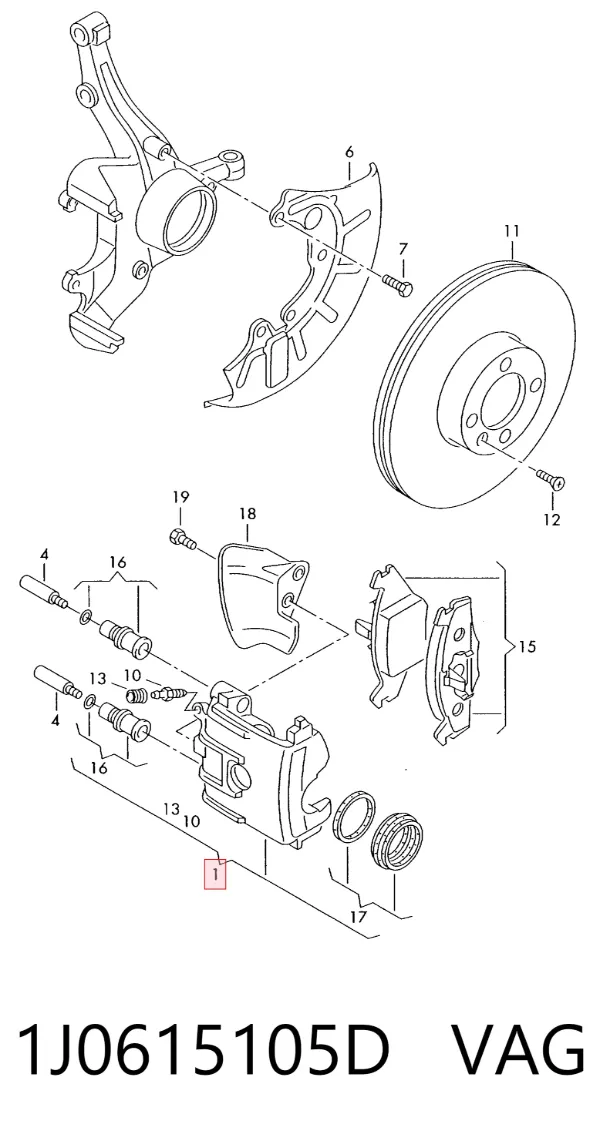 6
7
11
12
19
18
4
16
15
13
10
4
16
13
10
1
17
1J0615105D VAG