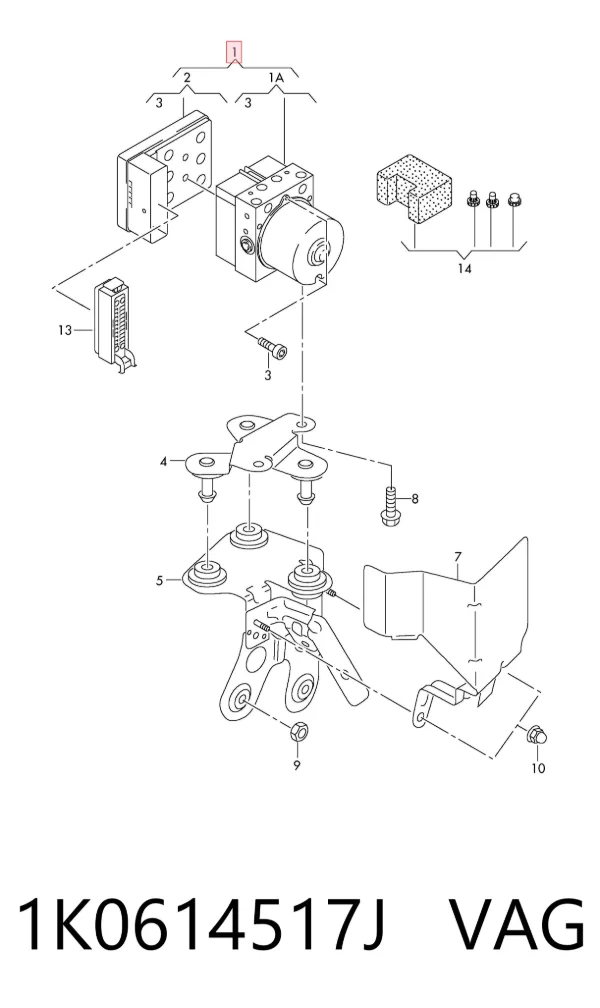 1
2
1A
3
3
14
13
3
4
8
5
7
9
10

1K0614517J VAG