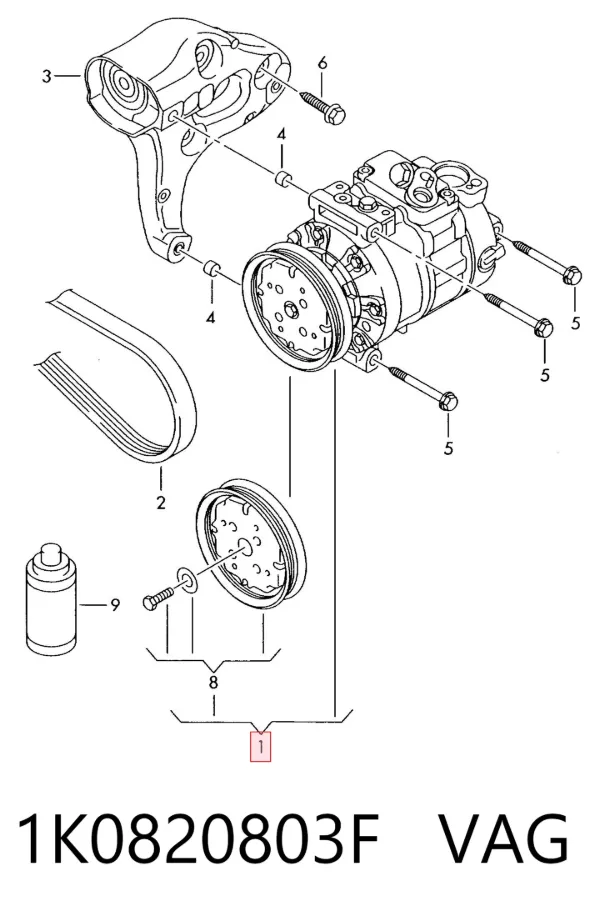 3
6
4
4
5
5
5
2
9
8
1
1K0820803F VAG