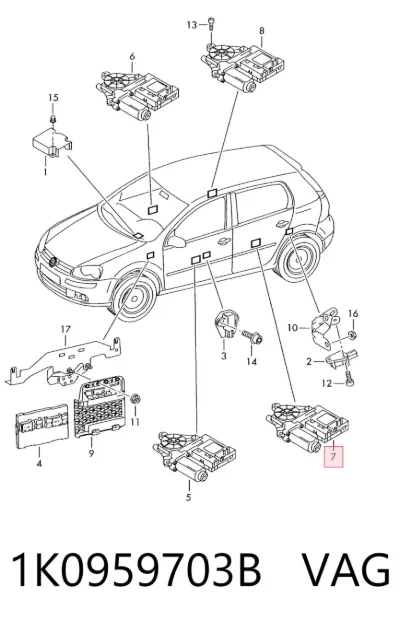 13
8
6
15
1
17
3
14
10
16
2
12
11
4
9
5
7

1K0959703B VAG