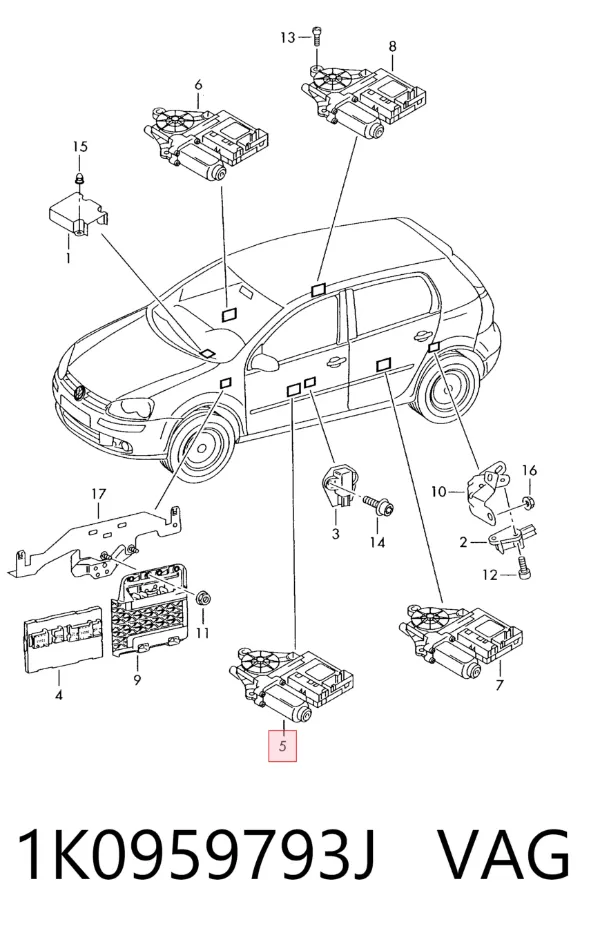 13
8
6
15
1
17
3
14
10
16
2
12
11
4
9
7
5

1K0959793J VAG