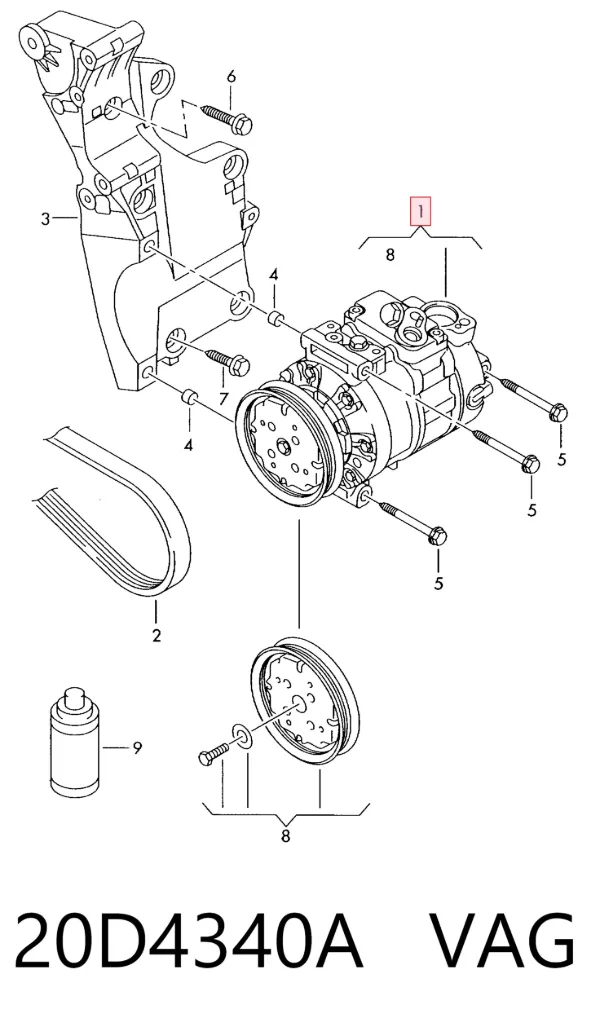 6
3
1
8
4
7
4
5
5
5
2
9
8
20D4340A VAG