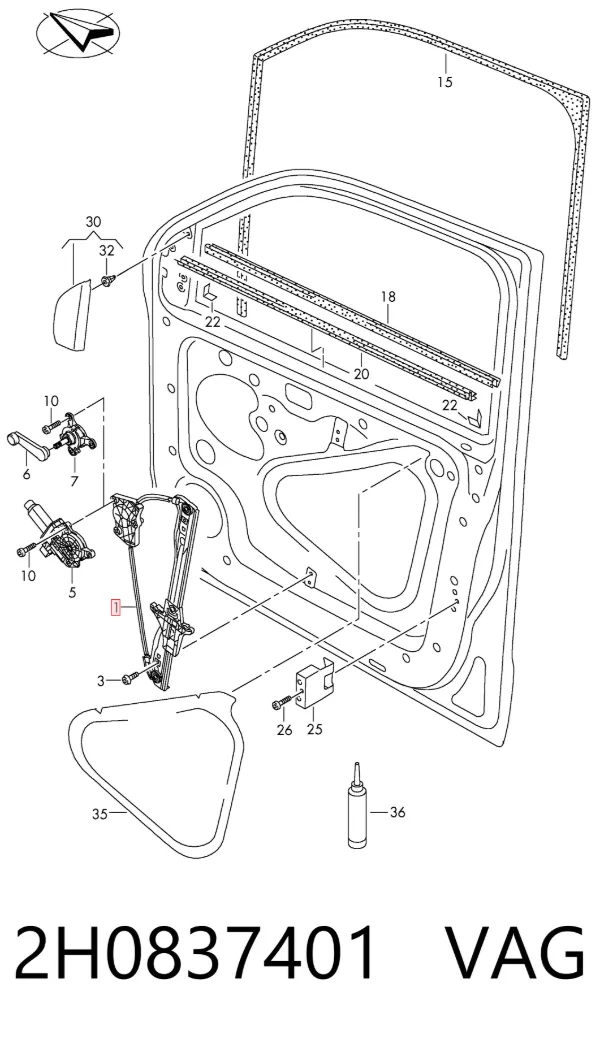 15
30
32
18
22
20
22
10
6
7
10
5
1
3
26
25
35
36
2H0837401 VAG