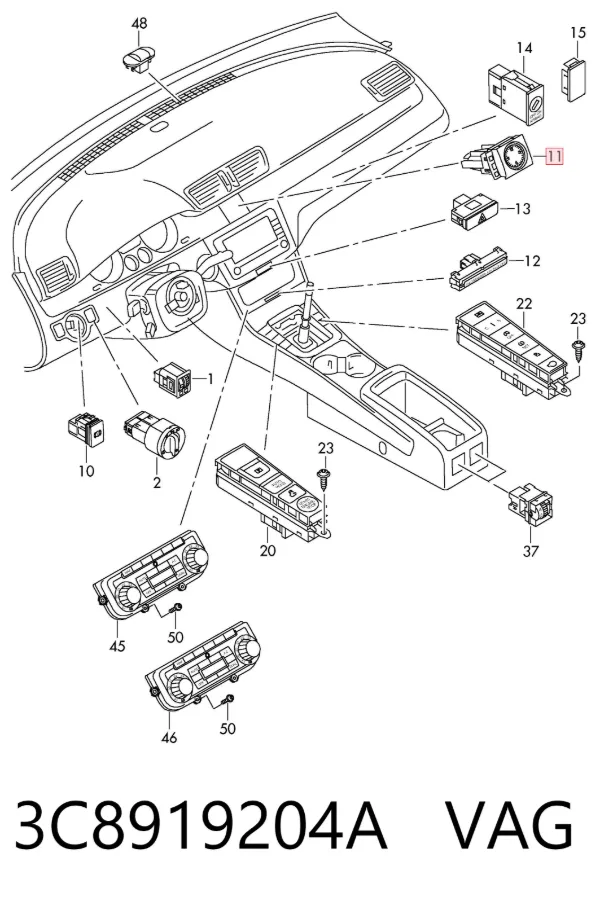 48
14
15
11
13
12
22
23
1
10
2
23
20
37
45
50
46
50

3C8919204A VAG