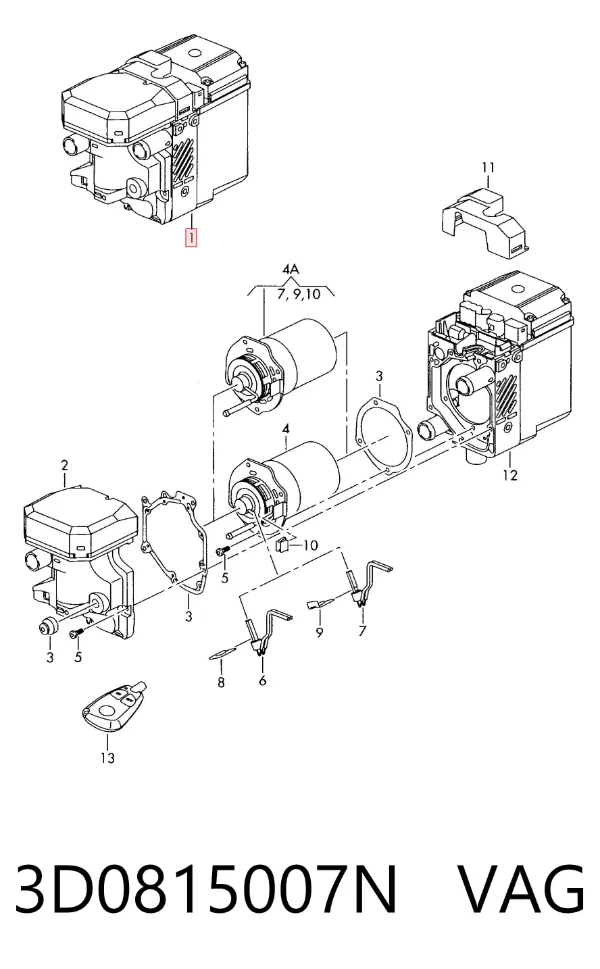 1

11

4A
7, 9,10

3

4

12

2

10

5

3

9

7

3

5

8

6

13

3D0815007N VAG