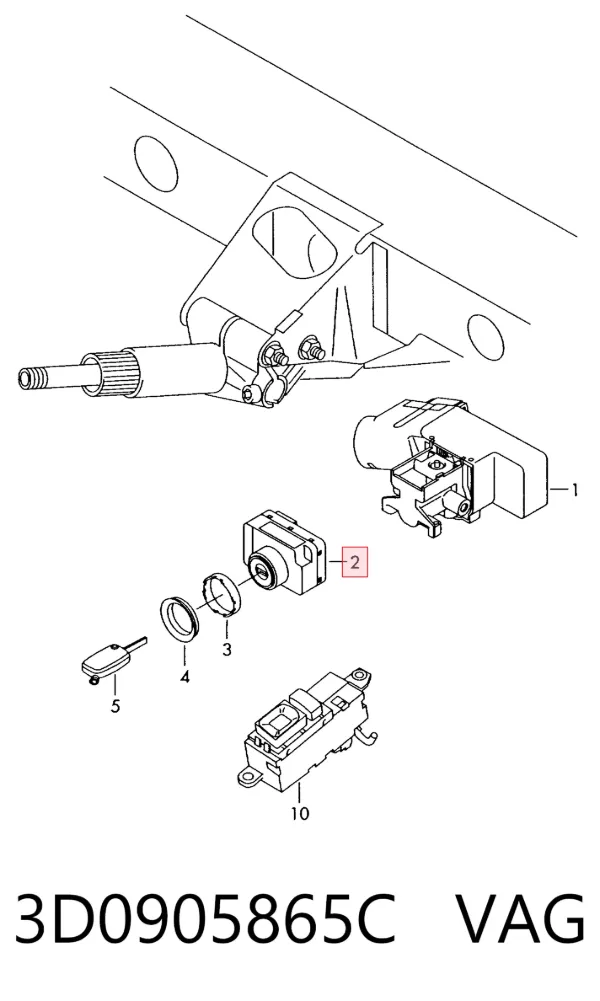 1
2
3
4
5
10

3D0905865C VAG