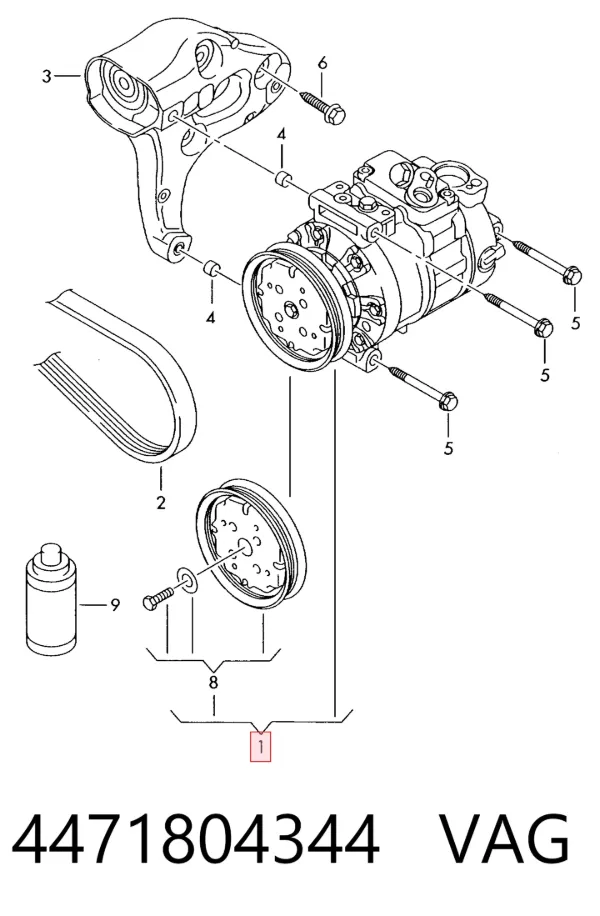 3
6
4
4
5
5
5
2
9
8
1

4471804344 VAG