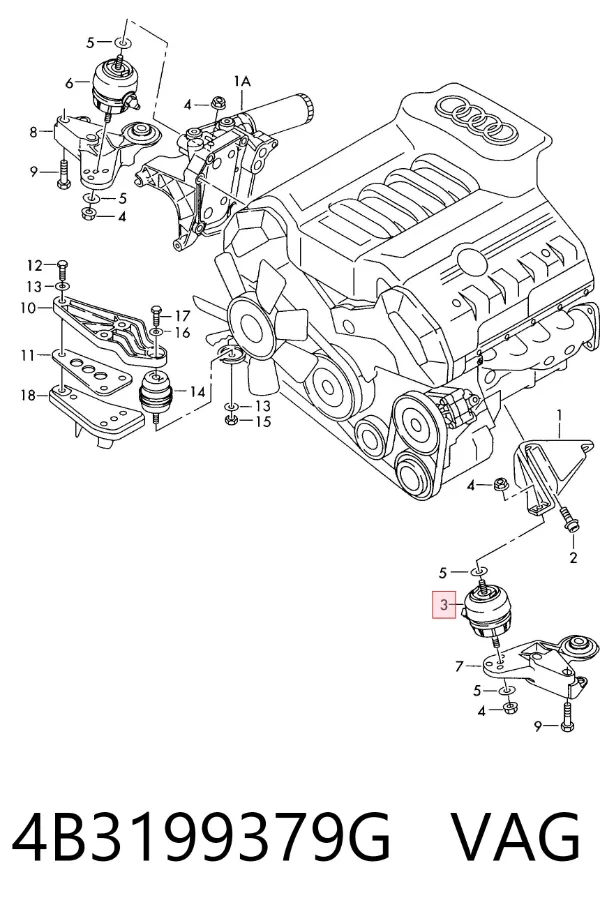 5
6
4
1A
8
9
5
4
12
13
10
17
16
11
18
14
13
15
1
4
2
5
3
7
5
4
9

4B3199379G VAG