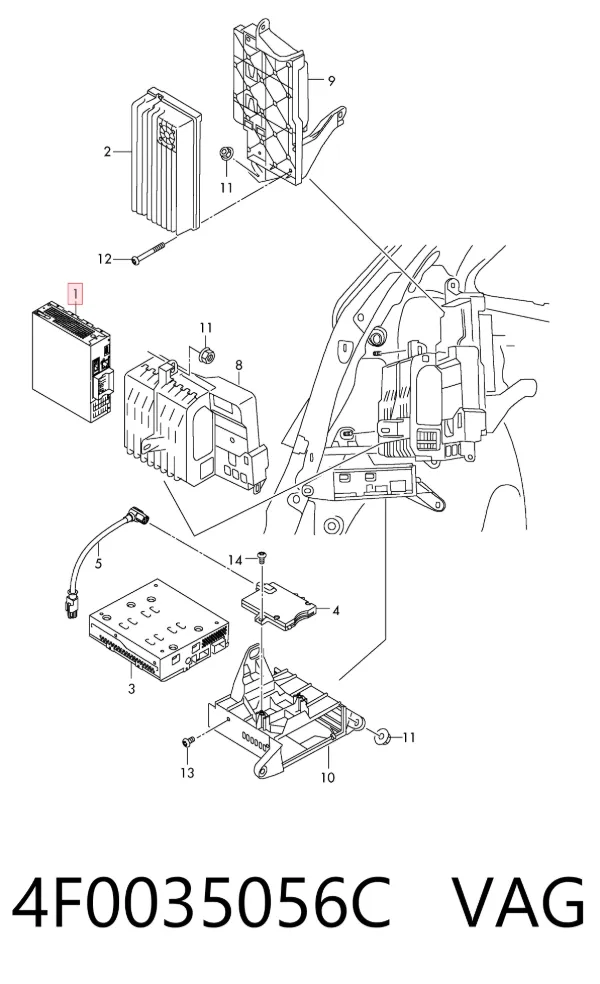 9
2
11
12
1
11
8
5
14
4
3
11
13
10

4F0035056C VAG