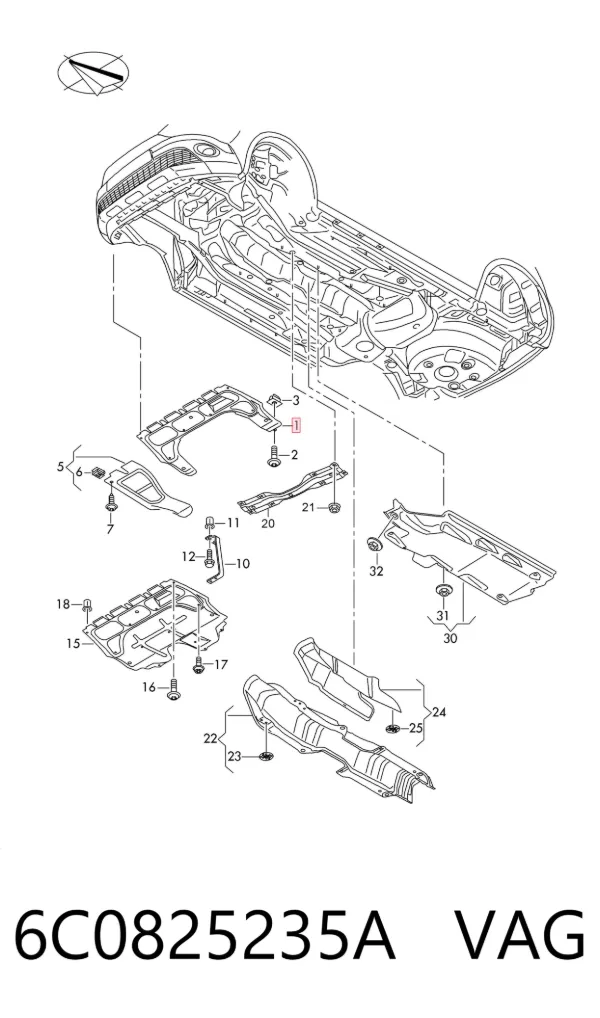 3
1
2
5
6
7
20
21
11
12
10
32
31
30
18
15
17
16
24
25
22
23

6C0825235A VAG