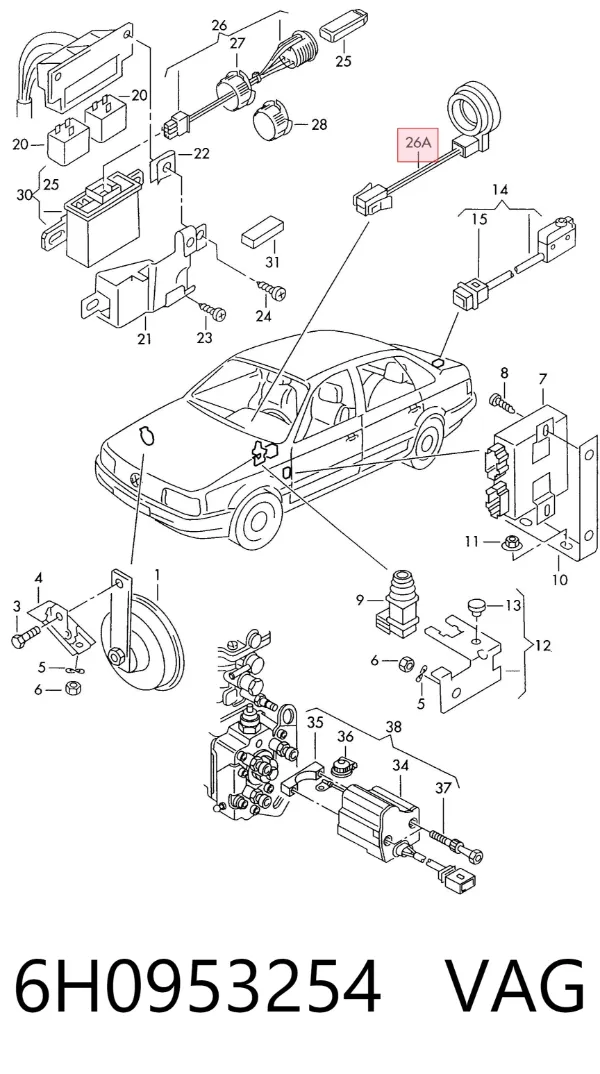 26
27
25
20
28
20
22
26A
25
30
14
15
31
24
23
21
8
7
11
10
4
1
3
9
13
12
5
6
6
5
35
38
36
34
37
6H0953254 VAG