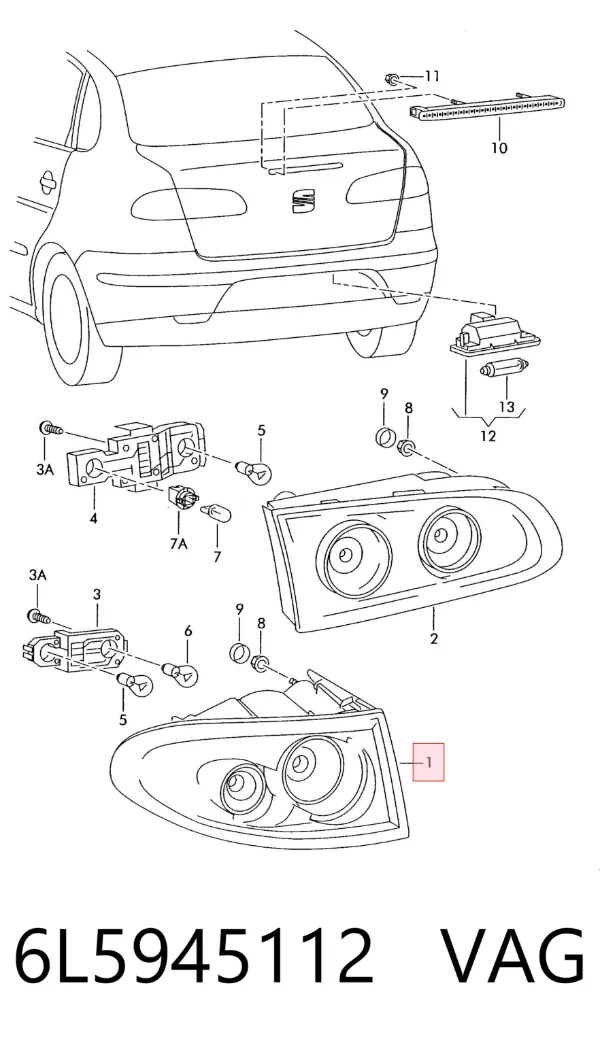 11
10
13
12
9
8
5
3A
4
7A
7
2
3A
3
9
8
6
5
1
6L5945112 VAG