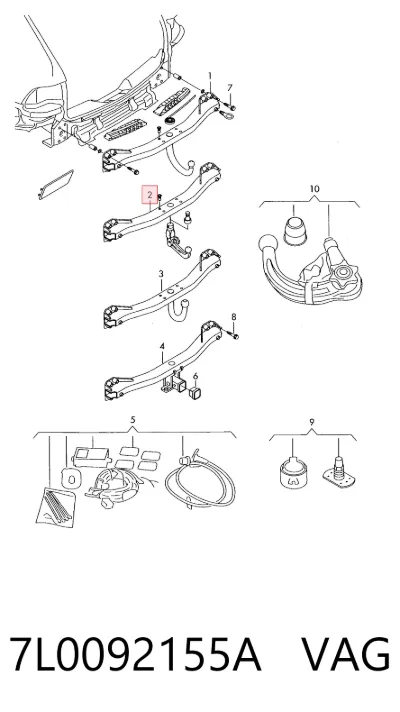 1
7
2
10
3
8
4
6
5
9
7L0092155A VAG