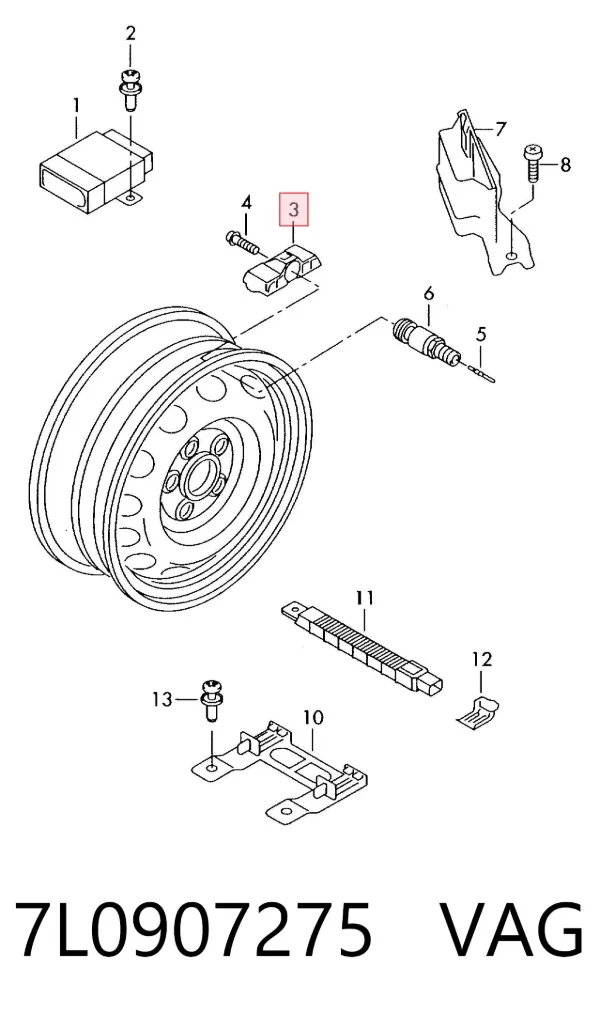 2
1
7
8
4
3
6
5
11
12
13
10

7L0907275 VAG