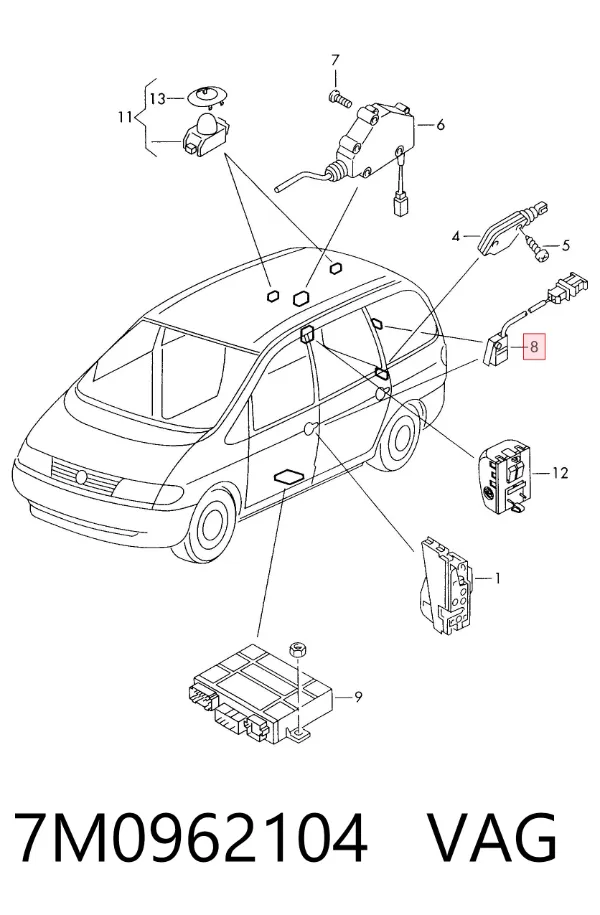 7
13
11
6
4
5
8
12
1
9
7M0962104 VAG