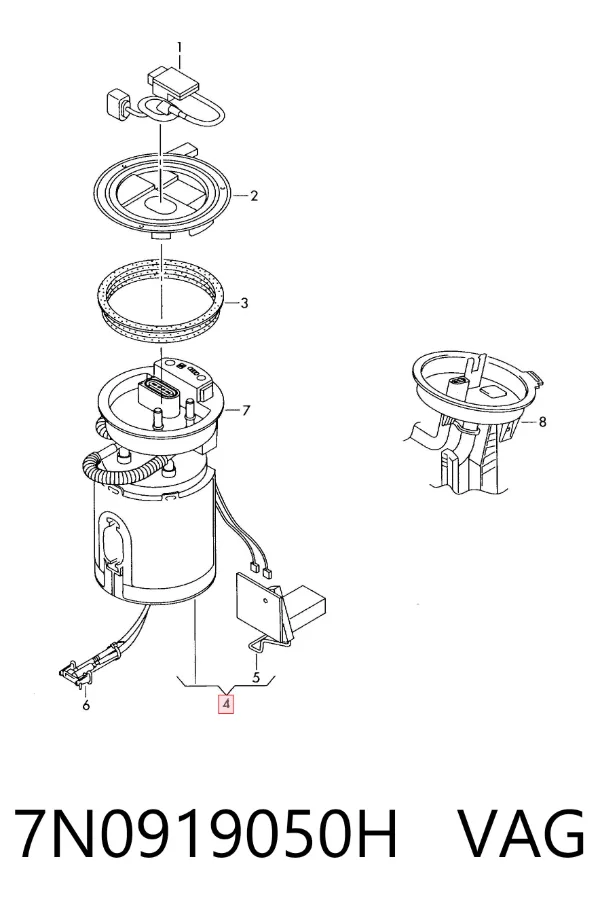 1
2
3
7
8
5
6
4

7N0919050H VAG