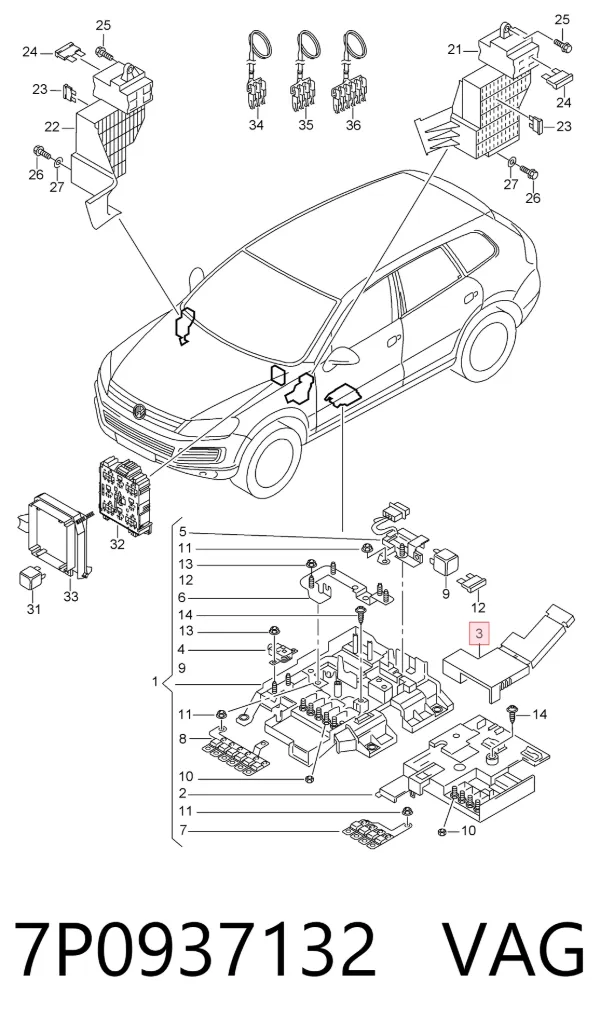 25
24
23
22
26
27
34
35
36
25
21
24
23
27
26
32
31
33
5
11
13
12
6
14
13
4
9
1
11
8
10
2
11
7
9
12
3
14
10

7P0937132 VAG