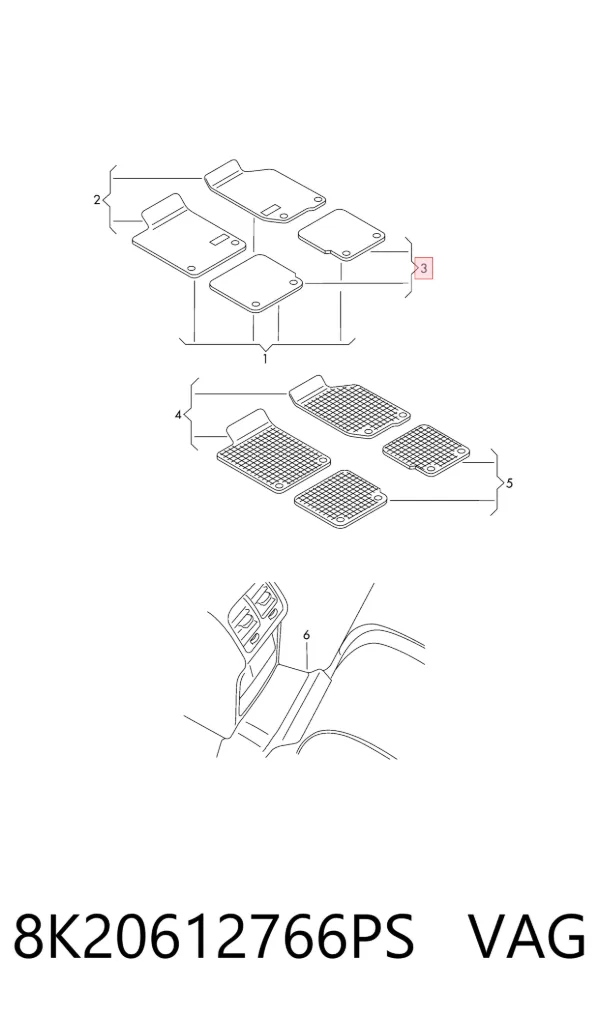 2
3
1
4
5
6
8K20612766PS VAG