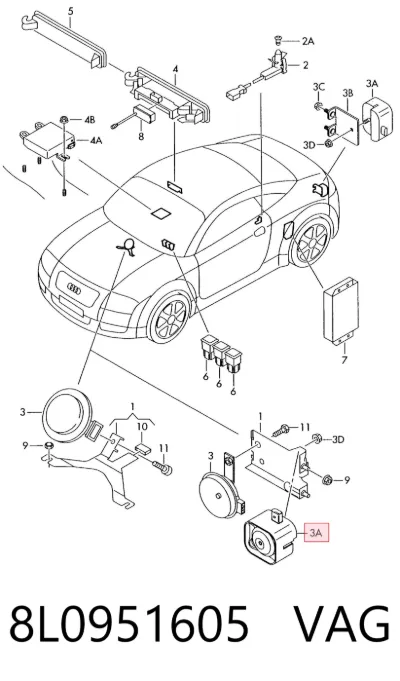 5
2A
2
4
3C
3B
3A
4B
4A
8
3D
7
6
6
6
3
1
10
9
11
1
11
3D
3
9
3A

8L0951605 VAG