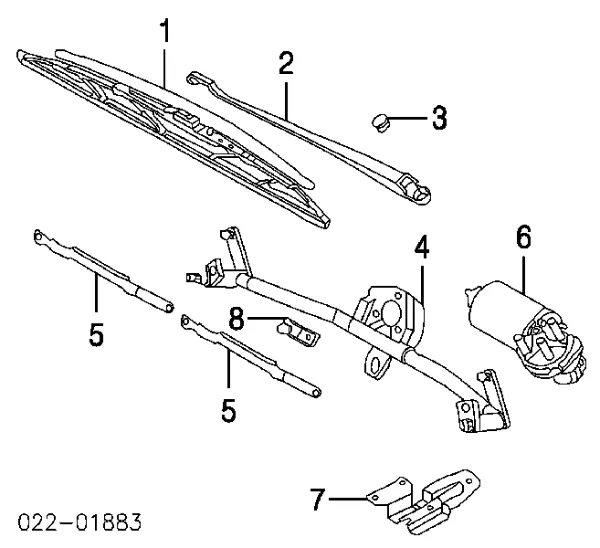 1
2
3
4
6
5
8
5
7
022-01883