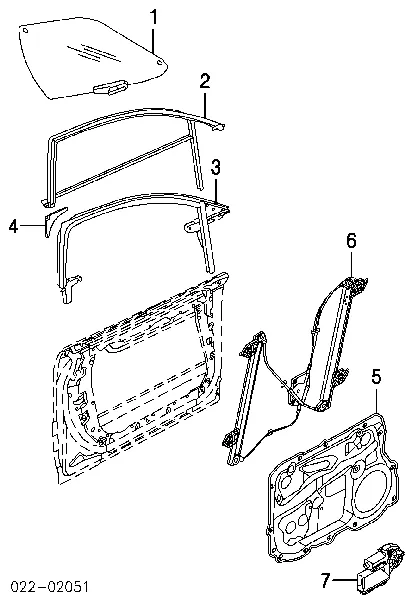 1
2
3
4
6
5
7
022-02051