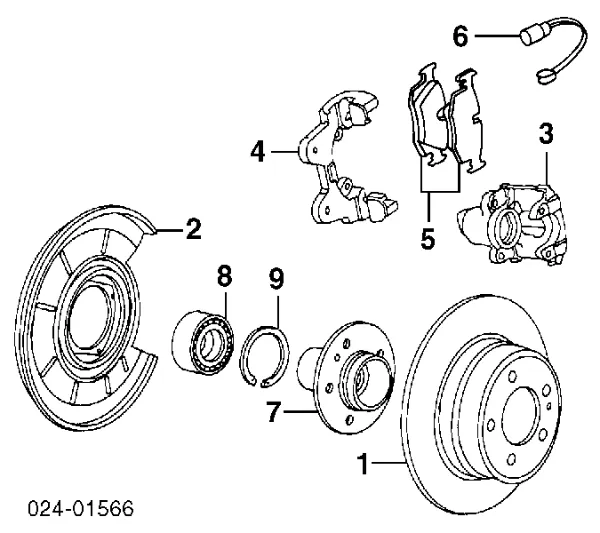 6
4
3
5
2
8
9
7
1
024-01566