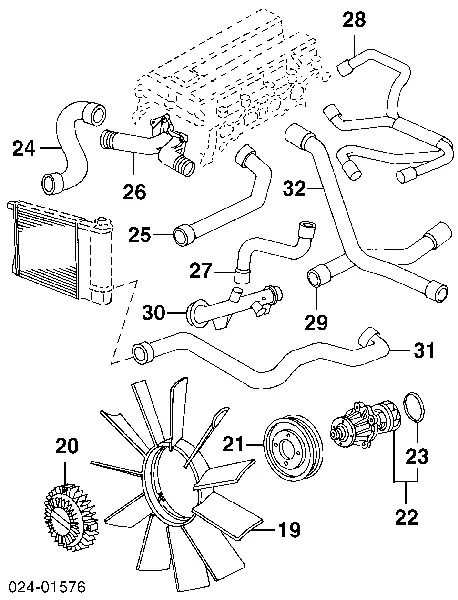 28
24
26
32
25
27
30
29
31
20
21
23
22
19
024-01576