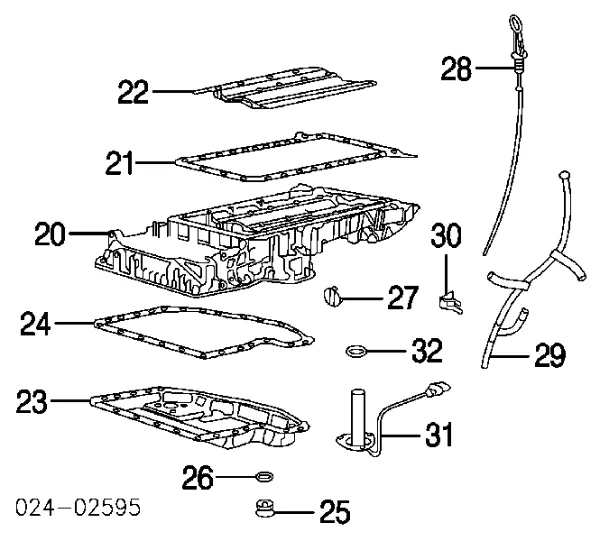 22
28
21
20
30
27
24
32
29
23
31
26
024-02595
25