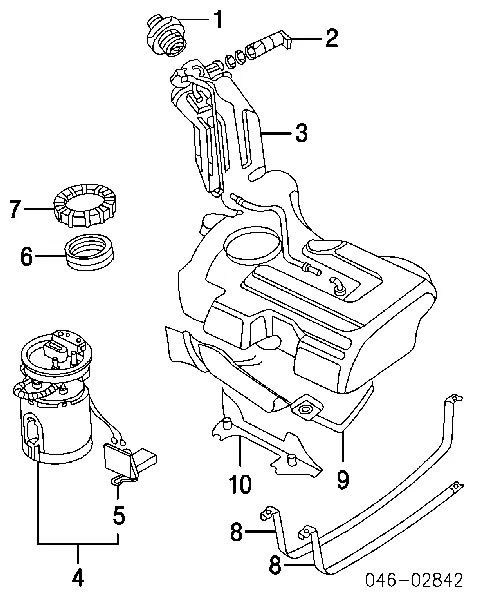 1
2
3
7
6
10
9
5
8
8
4
046-02842