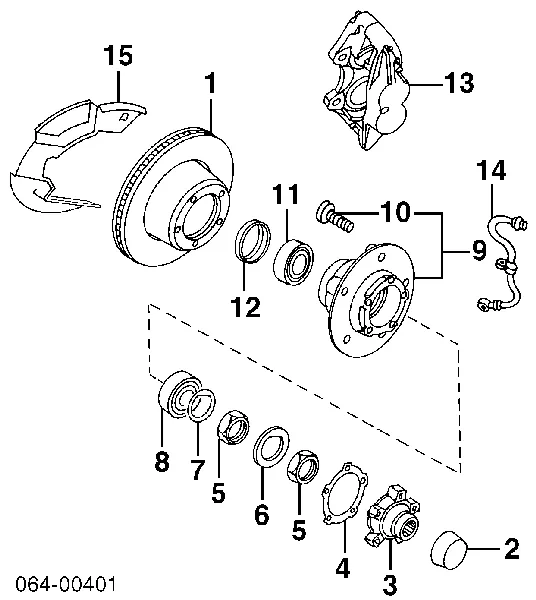 15
1
13
14
11
10
9
12
8
7
5
6
5
4
3
2
064-00401