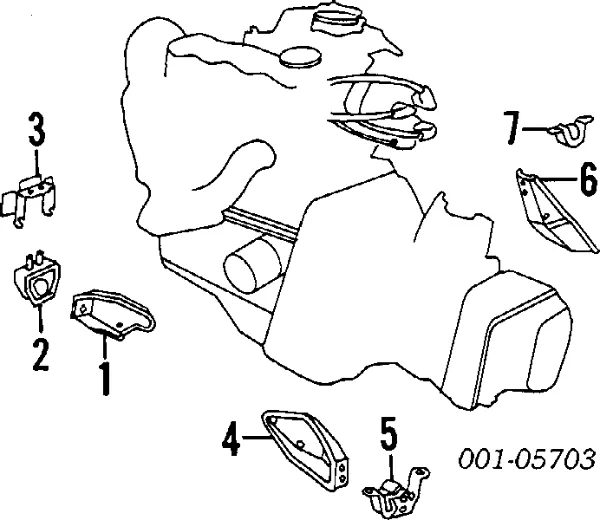 3
7
6
2
1
4
5
001-05703