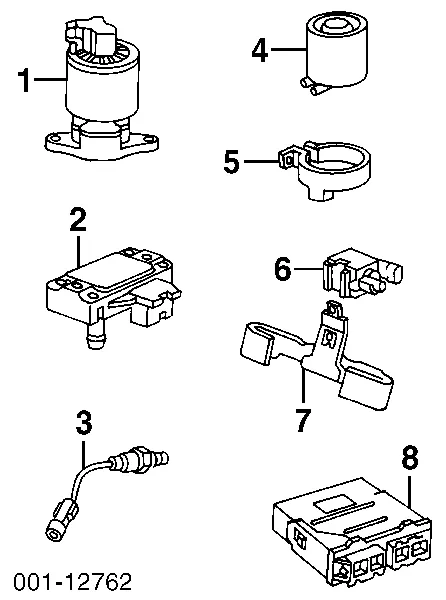 1
4
5
2
6
7
3
8
001-12762