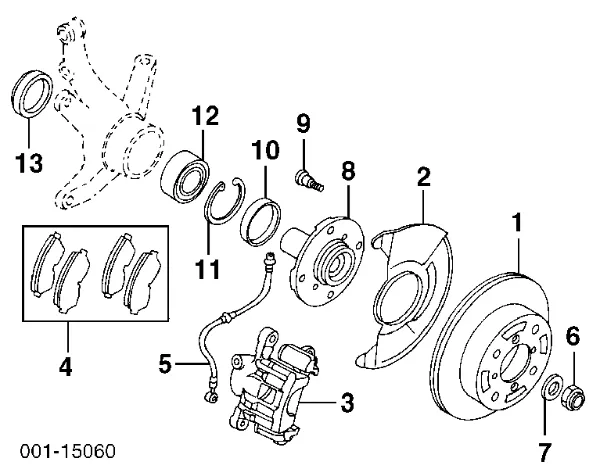 13
12
10
9
8
2
1
11
4
5
3
6
7
001-15060