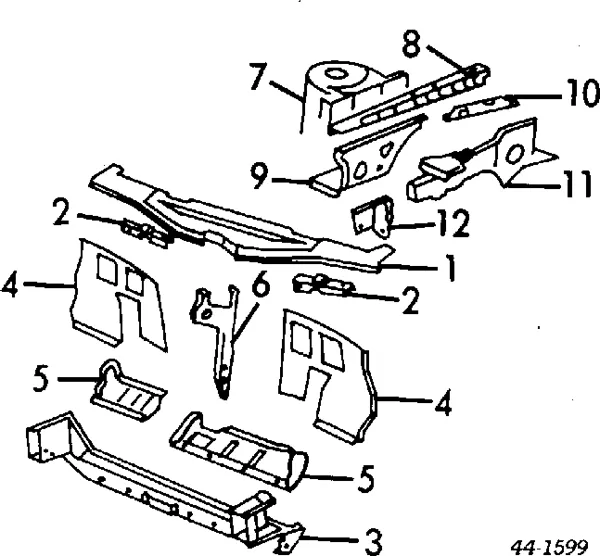 8
7
10
9
11
2
12
1
4
6
2
5
4
5
3
44-1599