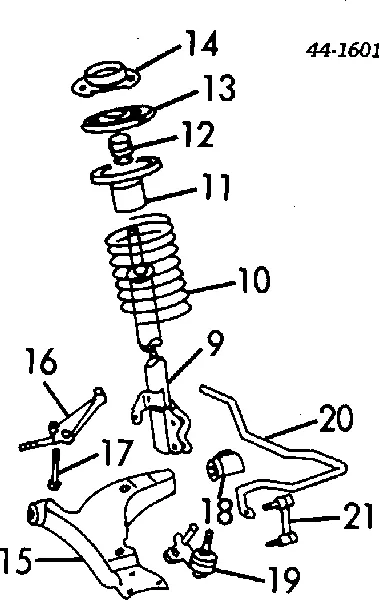 44-1601

14
13
12
11
10
9
16
20
17
18
21
15
19