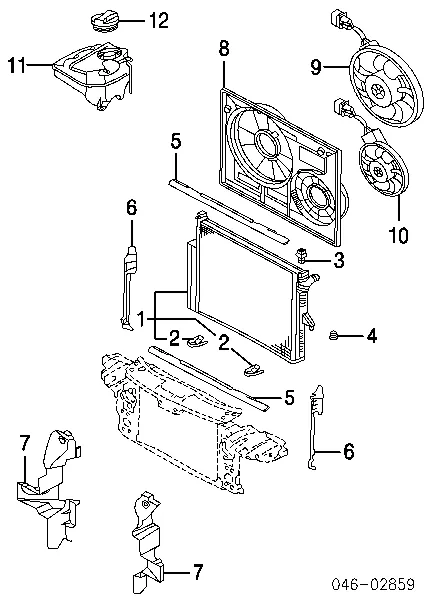 12
11
8
9
5
6
10
3
1
2
2
4
5
6
7
7
046-02859