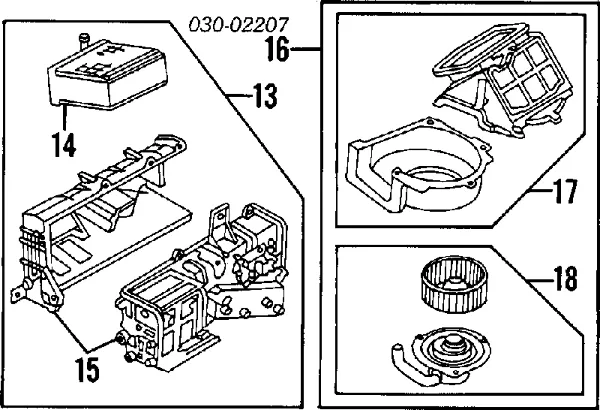 030-02207
16
13
14
17
18
15