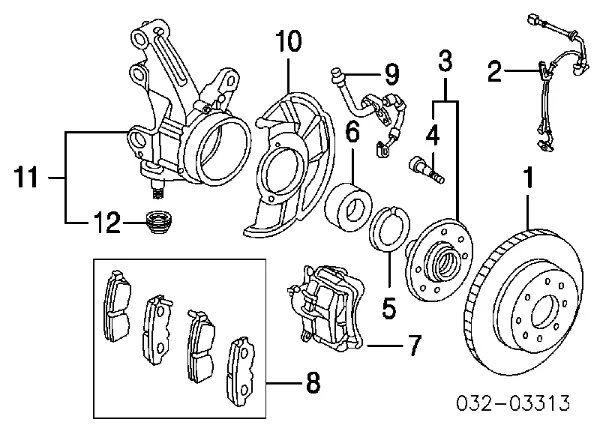 10
9
3
2
6
4
11
1
12
5
7
8
032-03313