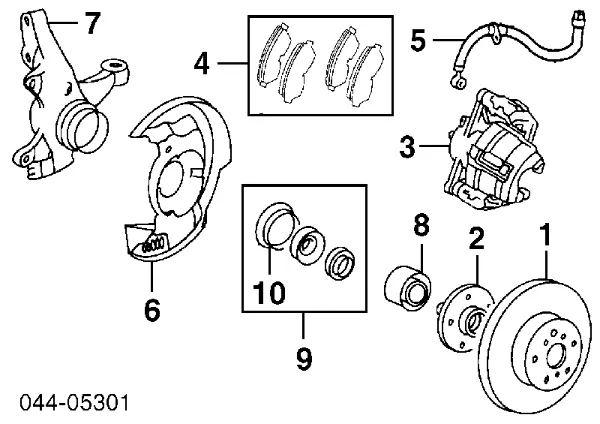 7
4
5
3
6
10
9
8
2
1
044-05301